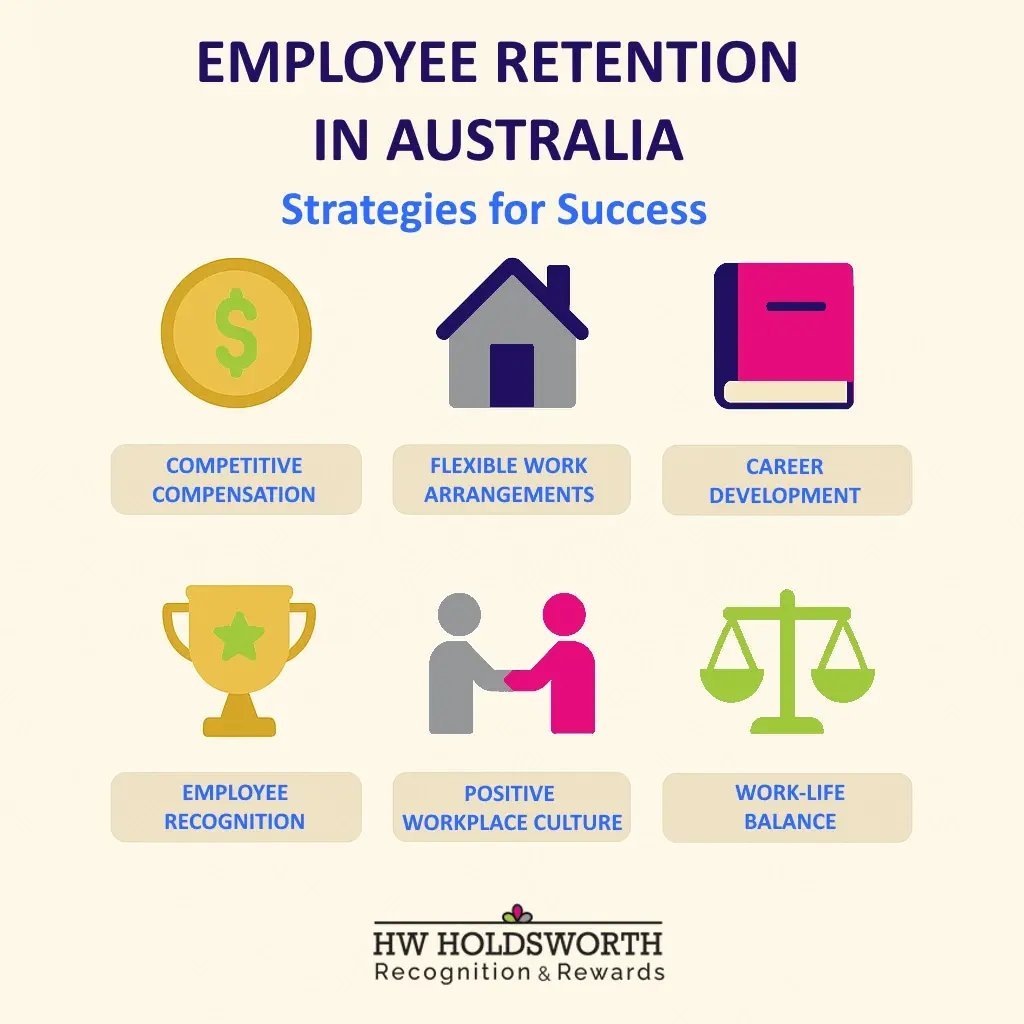 EMPLOYEE RETENTION IN AUSTRALIA

Strategies for Success

$

COMPETITIVE COMPENSATION

FLEXIBLE WORK ARRANGEMENTS

CAREER DEVELOPMENT

EMPLOYEE RECOGNITION

POSITIVE WORKPLACE CULTURE

WORK-LIFE BALANCE

HW HOLDSWORTH
Recognition & Rewards